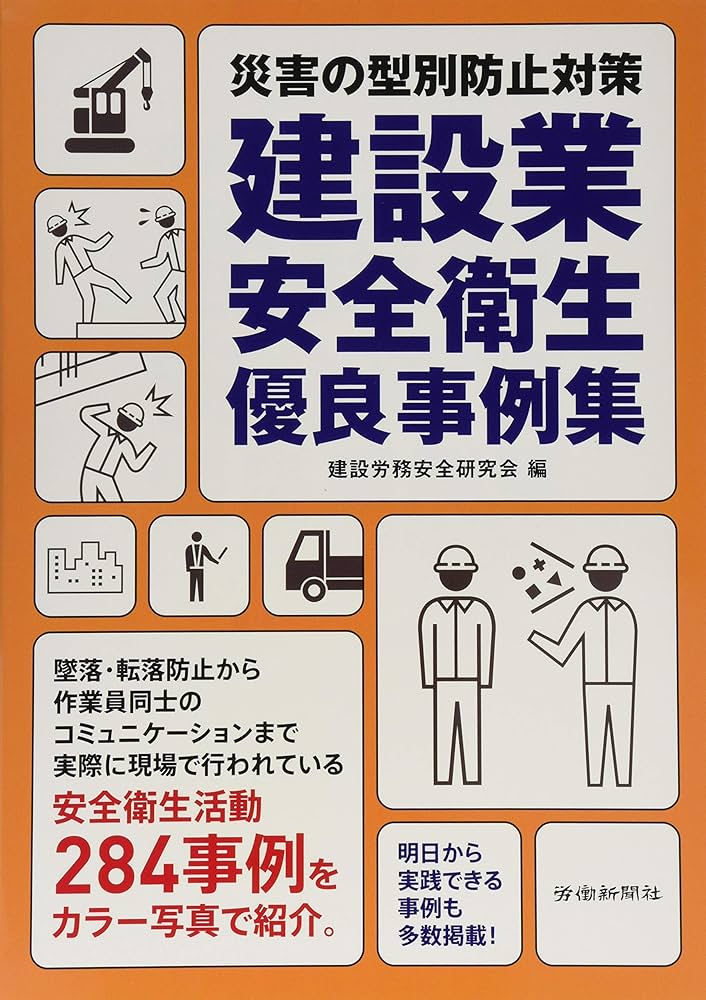 災害の型別防止対策

建設業
安全衛生
優良事例集

建設労務安全研究会 編

墜落・転落防止から
作業員同士の
コミュニケーションまで
実際に現場で行われている
安全衛生活動
284事例を
カラー写真で紹介。

明日から
実践できる
事例も
多数掲載!

労働新聞社